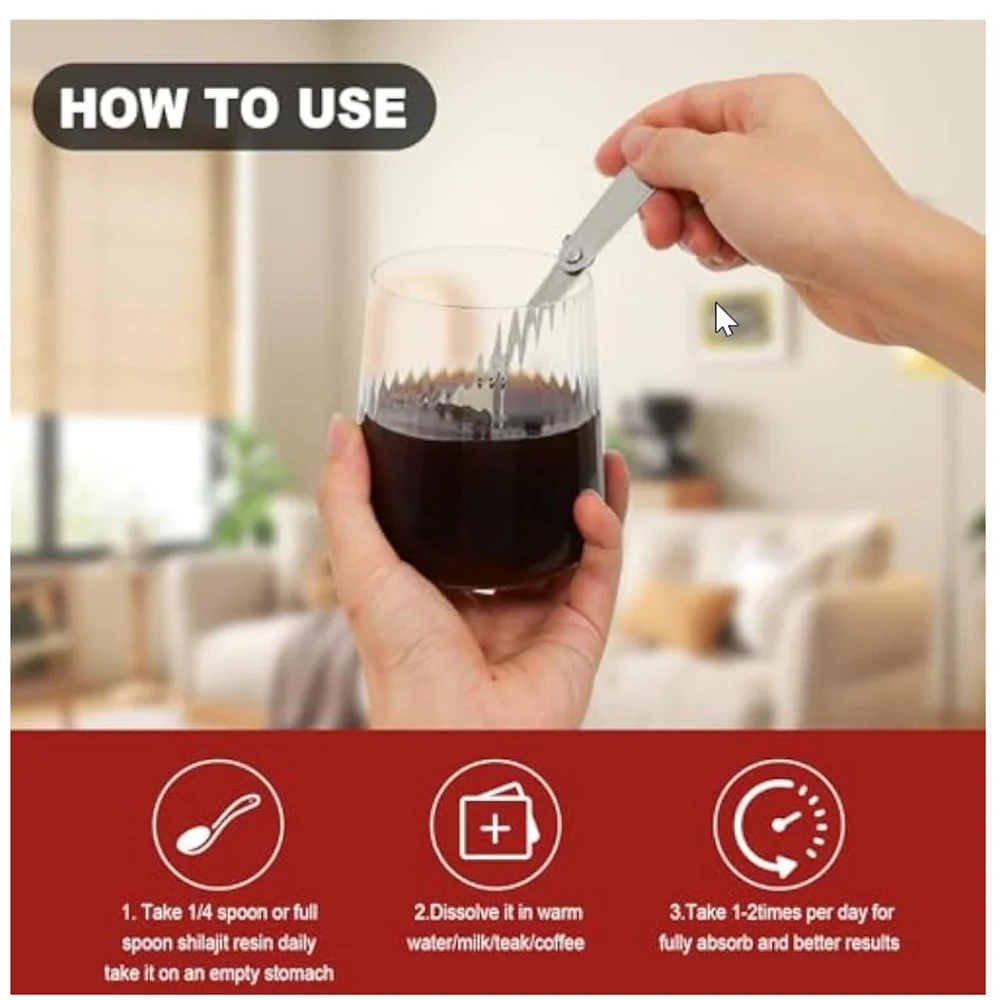 HOW TO USE

1. Take 1/4 spoon or full spoon shilajit resin daily take it on an empty stomach

2.Dissolve it in warm water/milk/teak/coffee

3.Take 1-2times per day for fully absorb and better results